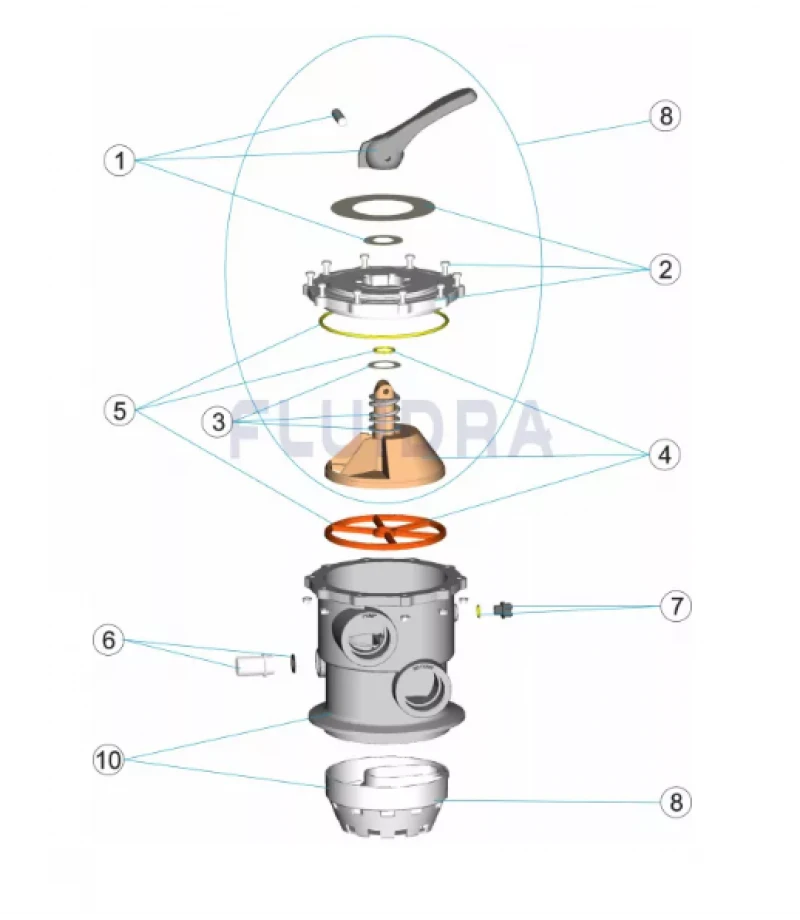 8
1
2
5
3
FLUIDRA
4
7
6
10
8