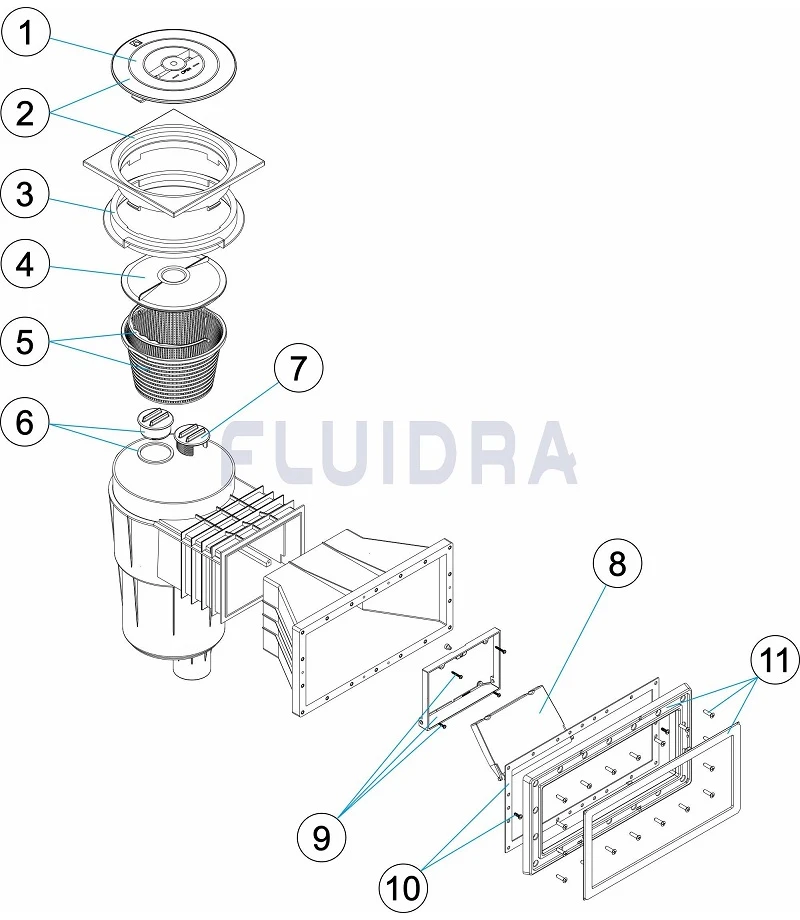 1
2
3
4
5
6
7
FLUIDRA
8
11
9
10