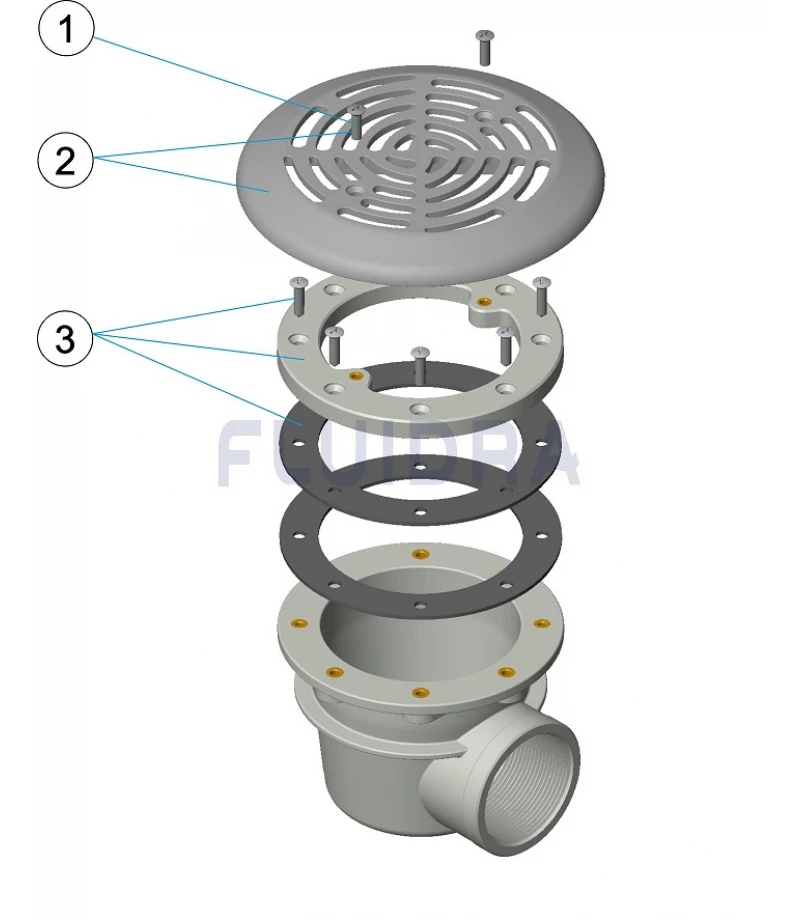 1
2
3
FLUIDRA