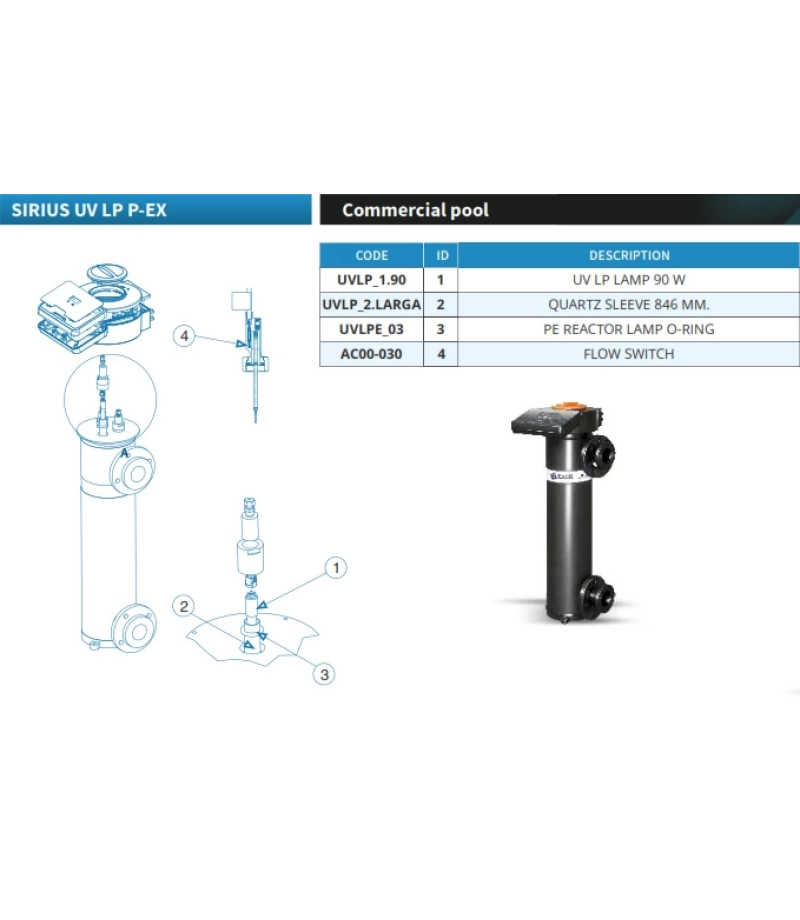 SIRIUS UV LP P-EX

Commercial pool

| CODE | ID | DESCRIPTION |
|---|---|---|
| UVLP_1.90 | 1 | UV LP LAMP 90 W |
| UVLP_2.LARGA | 2 | QUARTZ SLEEVE 846 MM. |
| UVLPE_03 | 3 | PE REACTOR LAMP O-RING |
| AC00-030 | 4 | FLOW SWITCH |

4

1

2

3