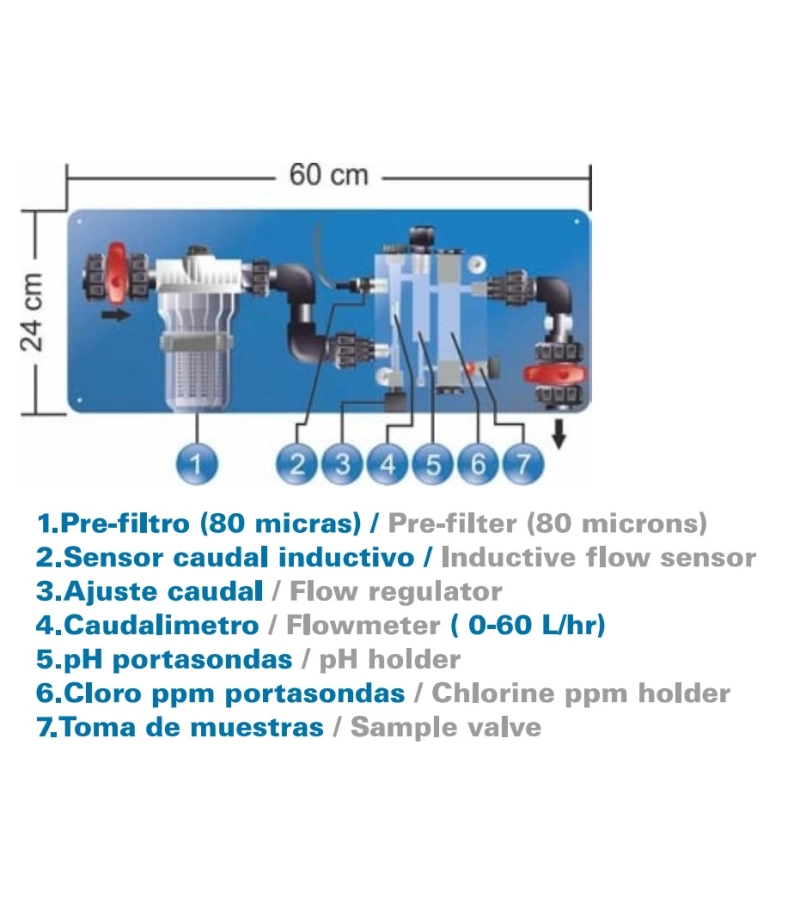 60 cm

24 cm

1

2 3 4 5 6 7

1.Pre-filtro (80 micras) / Pre-filter (80 microns)
2.Sensor caudal inductivo / Inductive flow sensor
3.Ajuste caudal / Flow regulator
4.Caudalimetro / Flowmeter ( 0-60 L/hr)
5.pH portasondas / pH holder
6.Cloro ppm portasondas / Chlorine ppm holder
7.Toma de muestras / Sample valve